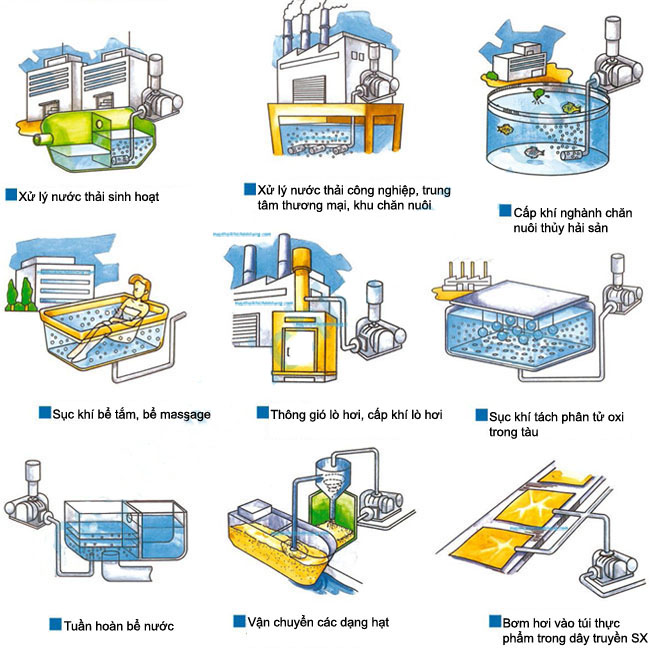 Xử lý nước thải sinh hoạt

Xử lý nước thải công nghiệp, trung tâm thương mại, khu chăn nuôi

Cấp khí nghành chăn nuôi thủy hải sản

Sục khí bể tắm, bể massage

Thông gió lò hơi, cấp khí lò hơi

Sục khí tách phân tử oxi trong tàu

Tuần hoàn bể nước

Vận chuyển các dạng hạt

Bơm hơi vào túi thực phẩm trong dây truyền SX